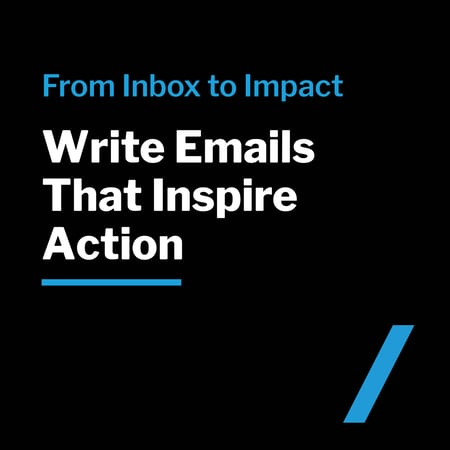 From Inbox to Impact

Write Emails That Inspire Action