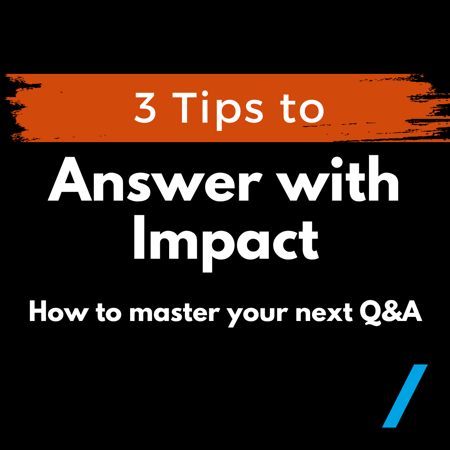 3 Tips to

Answer with Impact

How to master your next Q&A